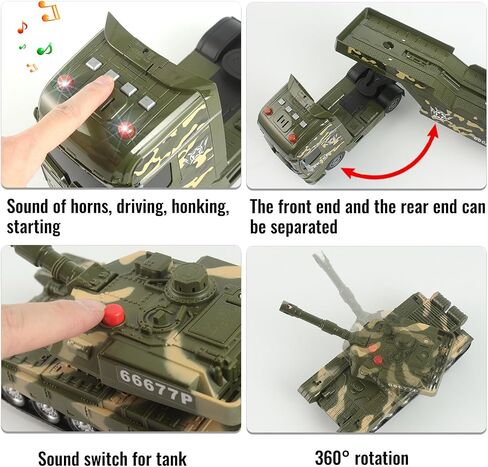 Sound of horns, driving, honking, starting

The front end and the rear end can be separated

66677P

Sound switch for tank

360° rotation