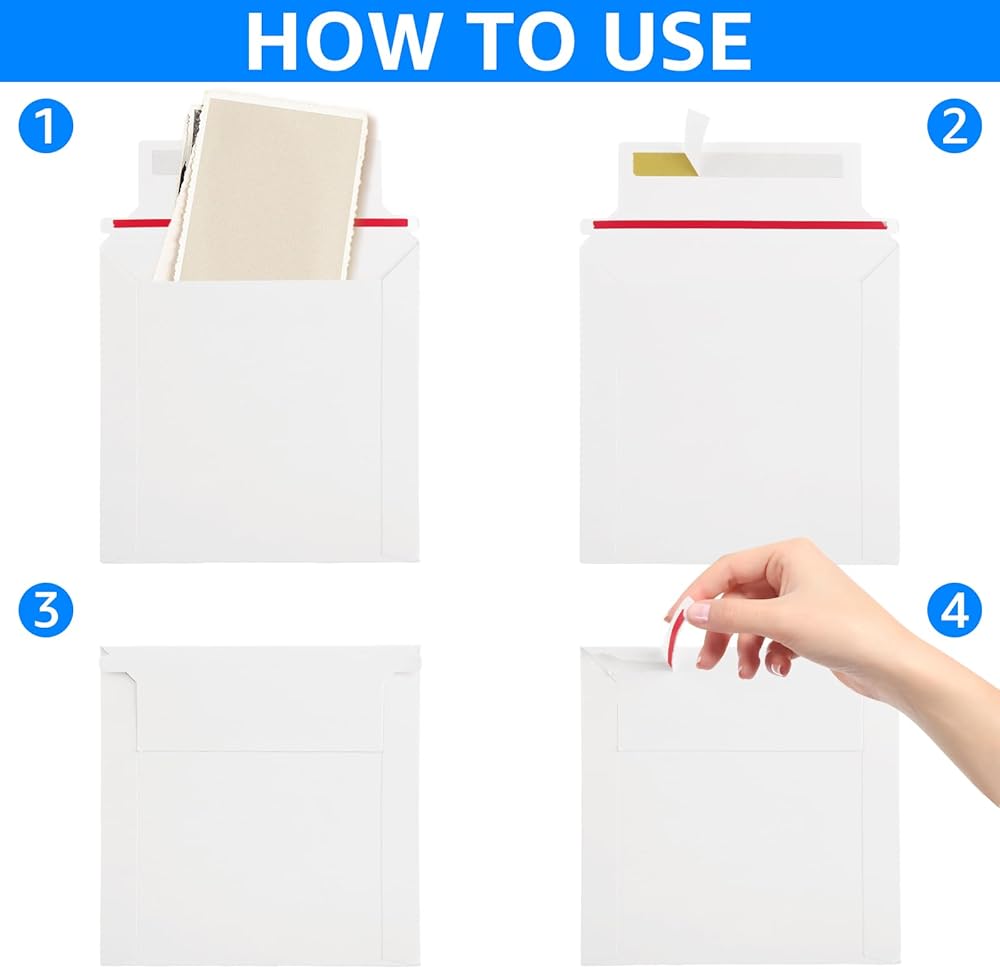 HOW TO USE

1

2

3

4