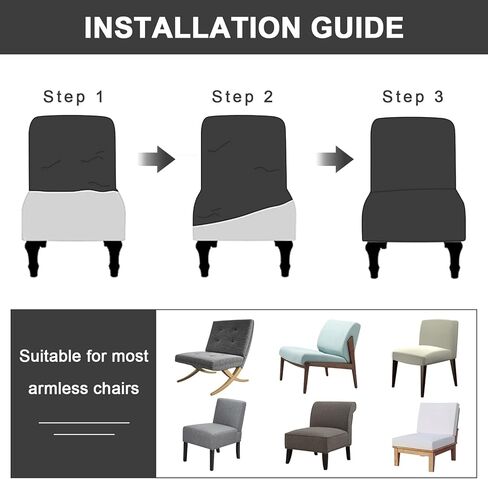 INSTALLATION GUIDE

Step 1

Step 2

Step 3

Suitable for most armless chairs