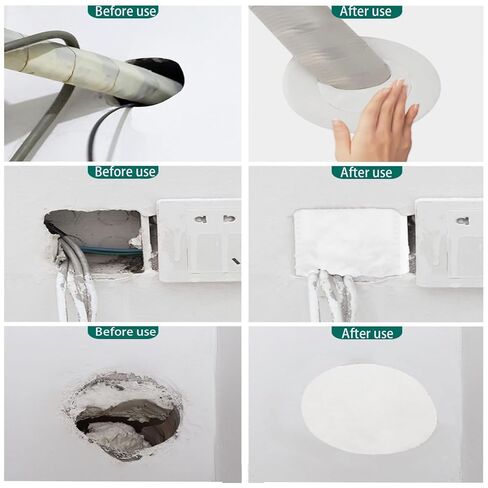 Before use

After use

Before use

After use

Before use

After use