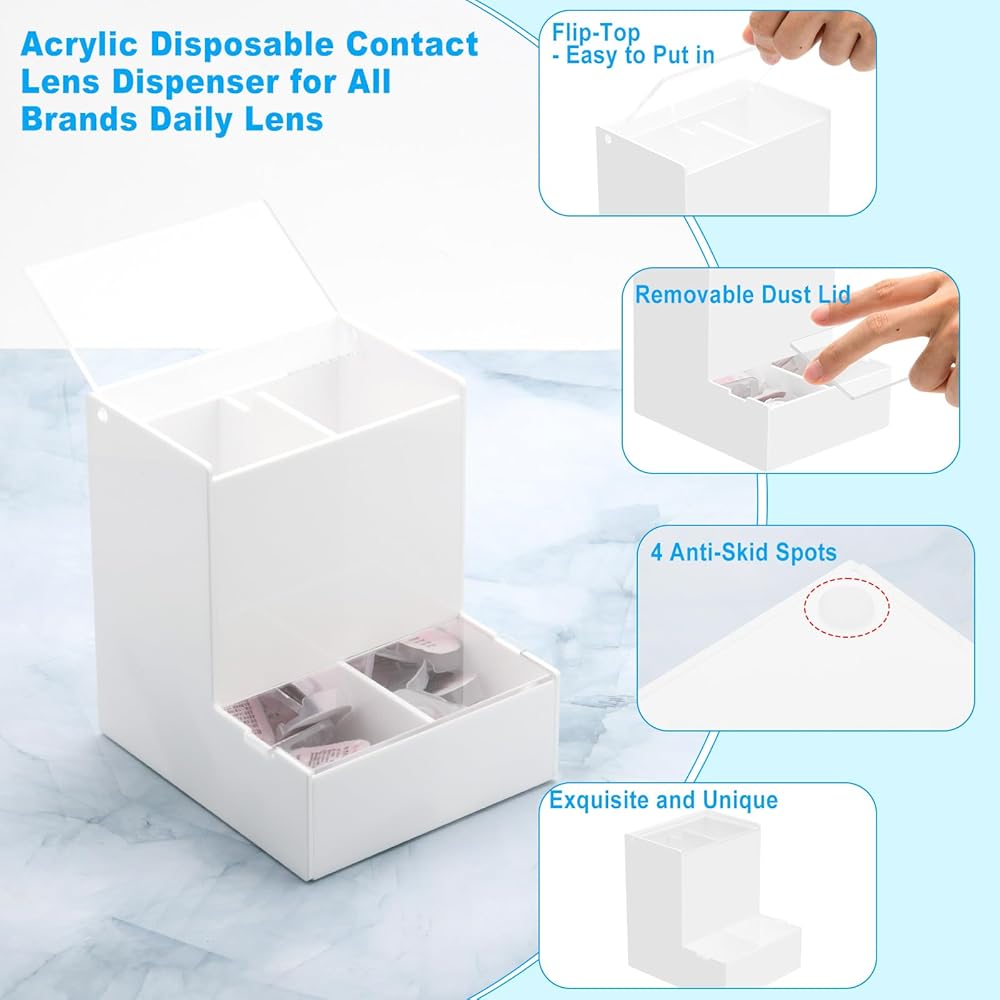 Acrylic Disposable Contact Lens Dispenser for All Brands Daily Lens

Flip-Top
- Easy to Put in

Removable Dust Lid

4 Anti-Skid Spots

Exquisite and Unique