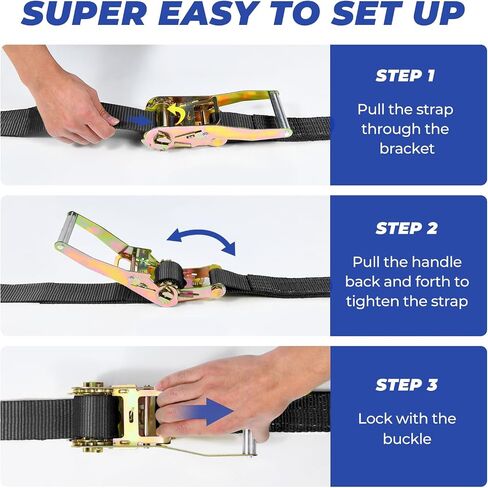 SUPER EASY TO SET UP

STEP 1

Pull the strap through the bracket

STEP 2

Pull the handle back and forth to tighten the strap

STEP 3

Lock with the buckle