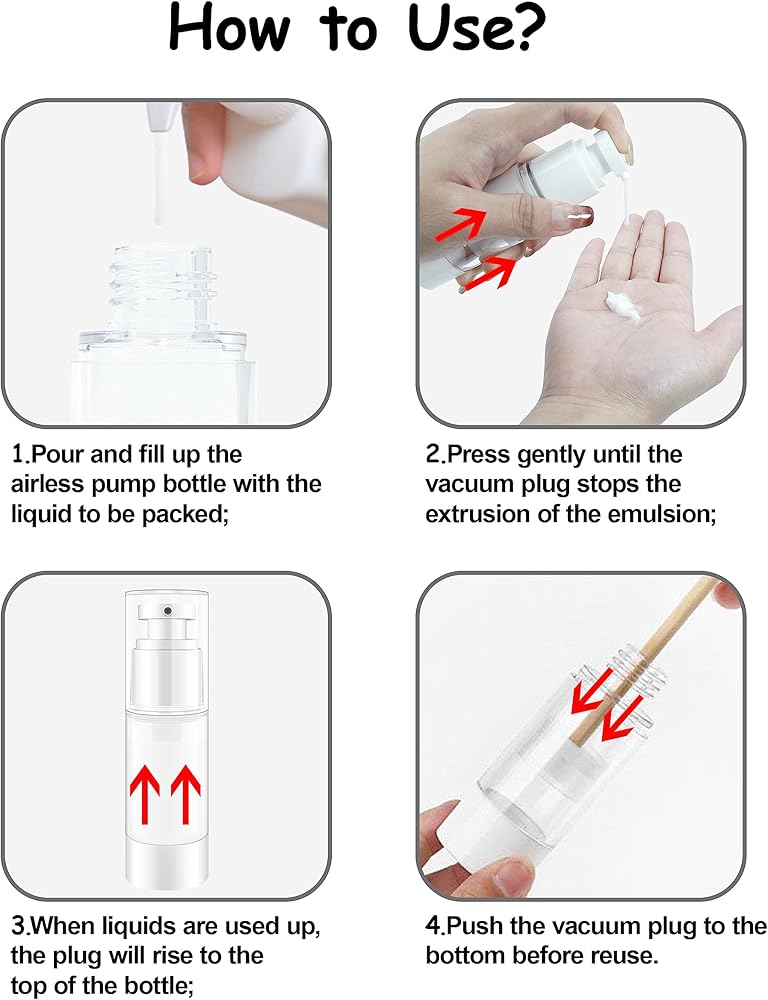 How to Use?

1.Pour and fill up the airless pump bottle with the liquid to be packed;

2.Press gently until the vacuum plug stops the extrusion of the emulsion;

3.When liquids are used up, the plug will rise to the top of the bottle;

4.Push the vacuum plug to the bottom before reuse.