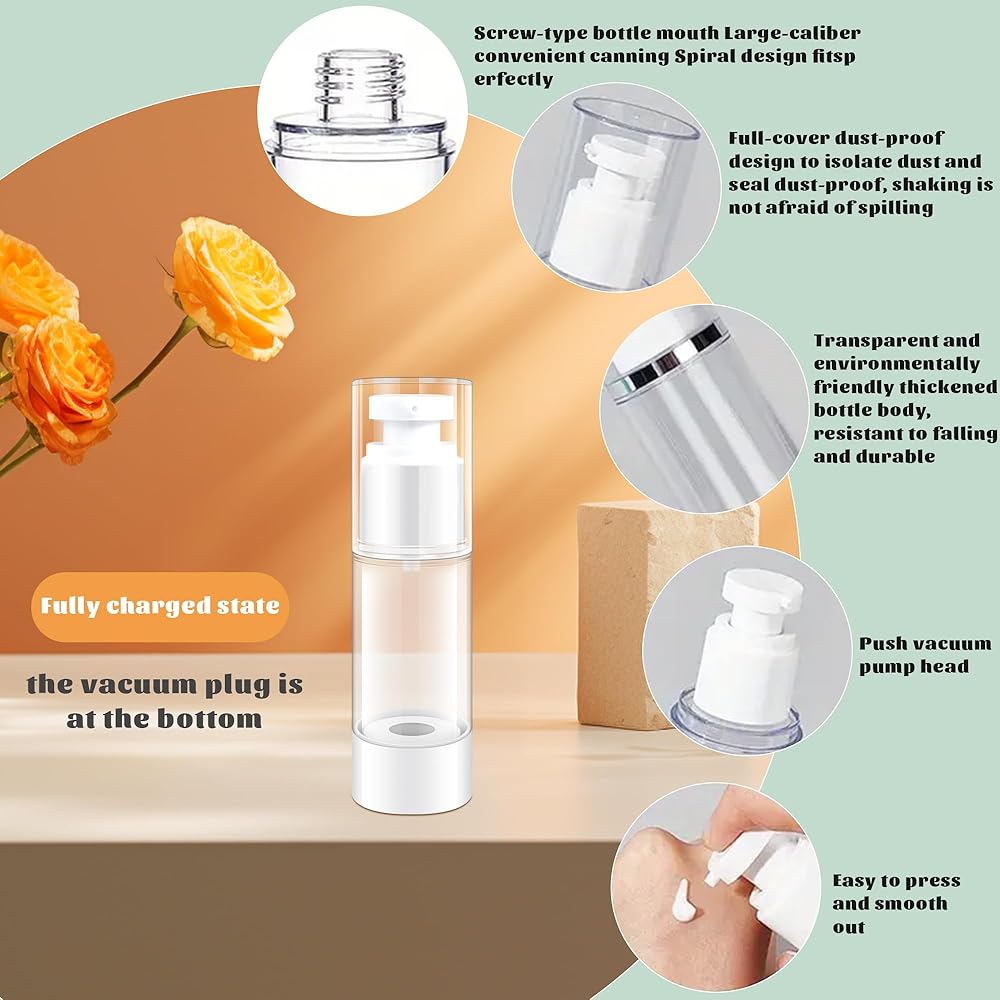 Screw-type bottle mouth Large-caliber convenient canning Spiral design fitsp erfectly

Full-cover dust-proof design to isolate dust and seal dust-proof, shaking is not afraid of spilling

Transparent and environmentally friendly thickened bottle body, resistant to falling and durable

Fully charged state

the vacuum plug is at the bottom

Push vacuum pump head

Easy to press and smooth out