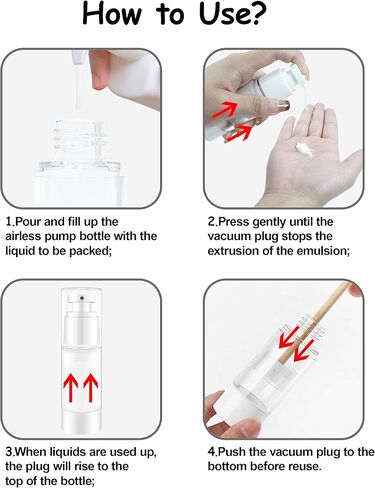 How to Use?

1.Pour and fill up the airless pump bottle with the liquid to be packed;

2.Press gently until the vacuum plug stops the extrusion of the emulsion;

3.When liquids are used up, the plug will rise to the top of the bottle;

4.Push the vacuum plug to the bottom before reuse.