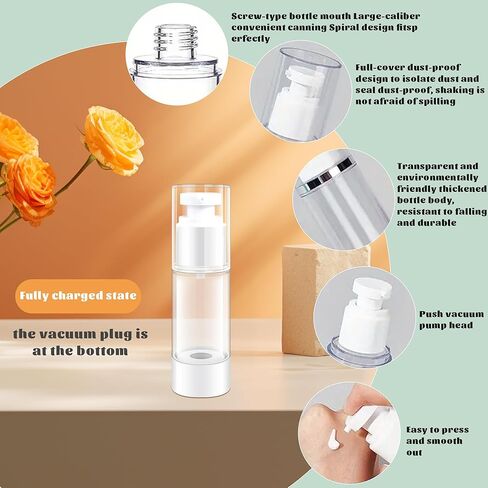 Screw-type bottle mouth Large-caliber convenient canning Spiral design fitsp erfectly

Full-cover dust-proof design to isolate dust and seal dust-proof, shaking is not afraid of spilling

Transparent and environmentally friendly thickened bottle body, resistant to falling and durable

Fully charged state

the vacuum plug is at the bottom

Push vacuum pump head

Easy to press and smooth out