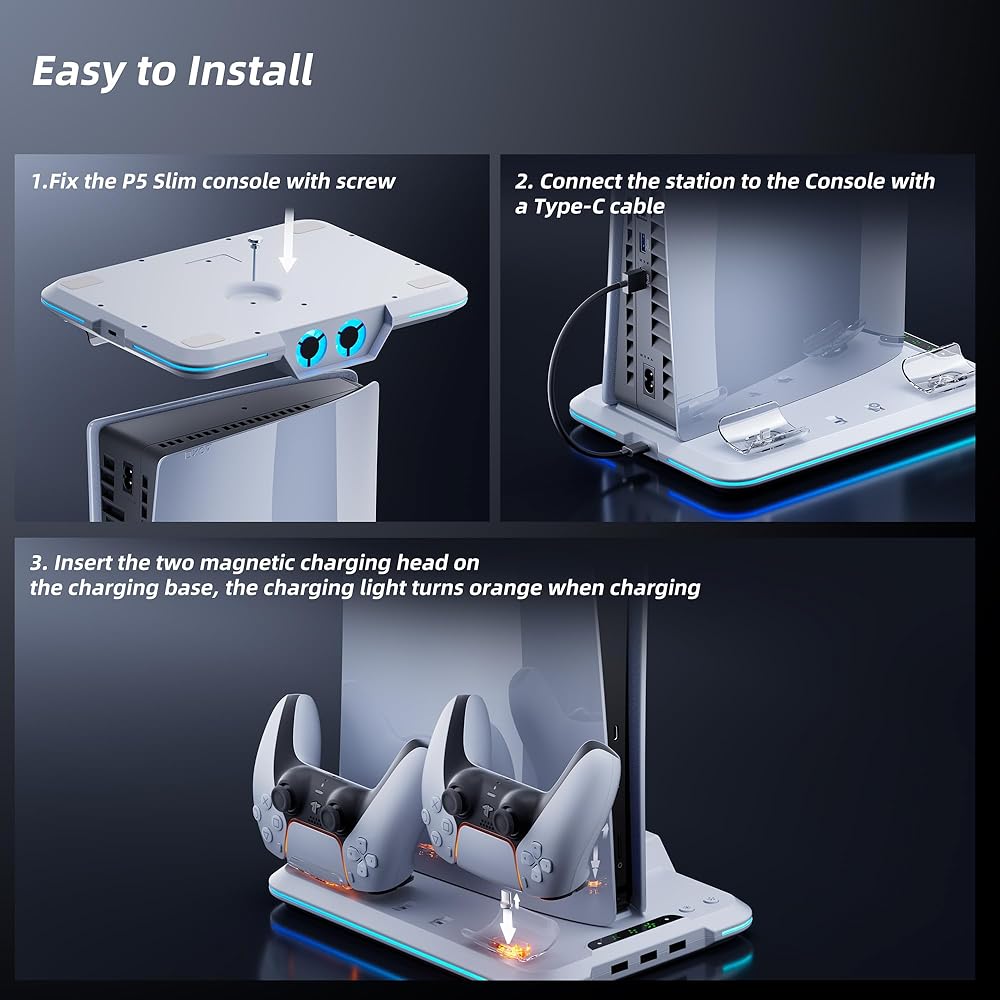 Easy to Install

1.Fix the P5 Slim console with screw

2. Connect the station to the Console with a Type-C cable

3. Insert the two magnetic charging head on the charging base, the charging light turns orange when charging