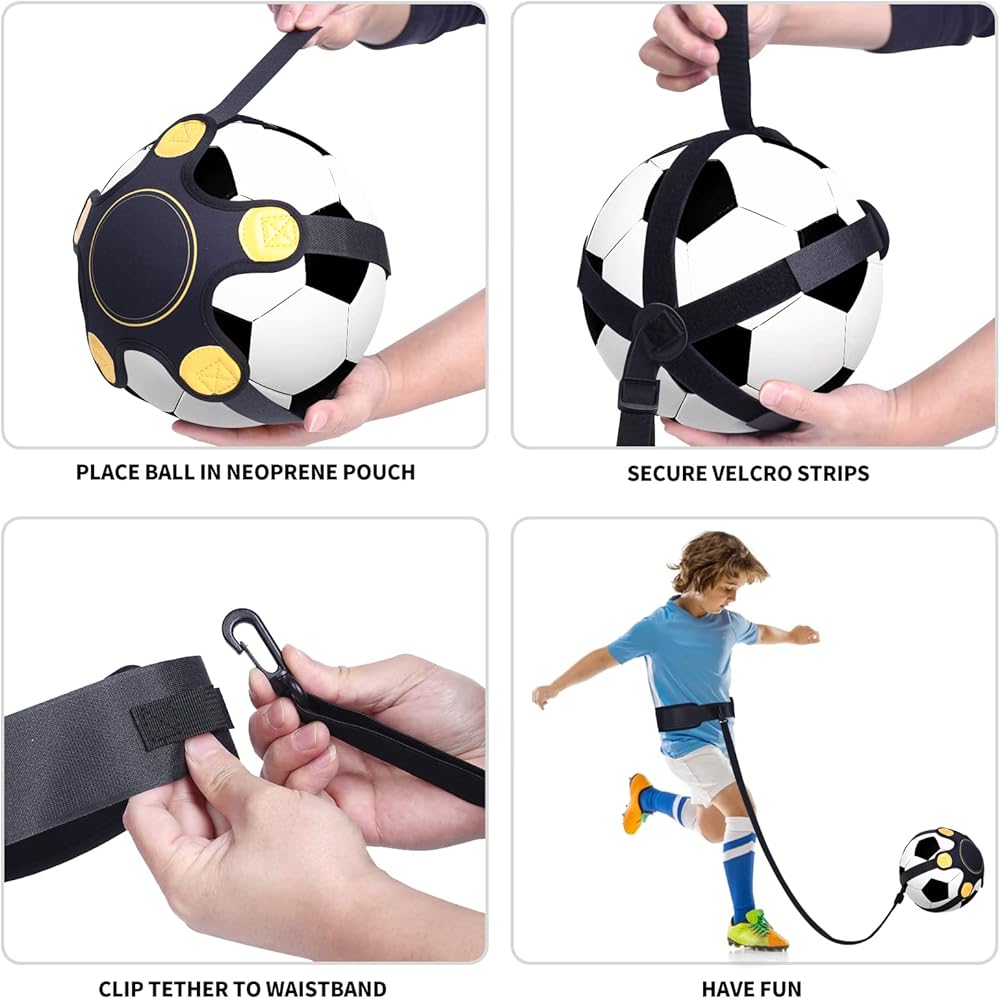 PLACE BALL IN NEOPRENE POUCH

SECURE VELCRO STRIPS

CLIP TETHER TO WAISTBAND

HAVE FUN