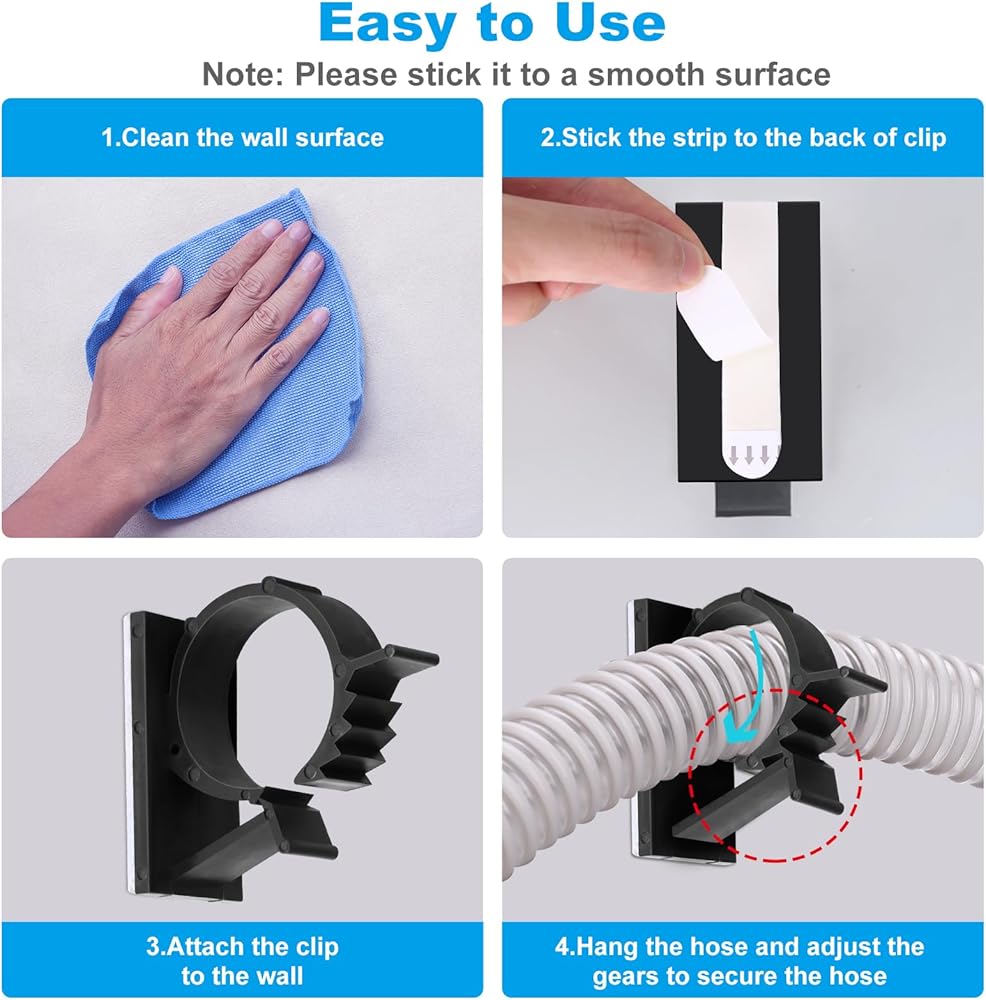 Easy to Use

Note: Please stick it to a smooth surface

1.Clean the wall surface

2.Stick the strip to the back of clip

3.Attach the clip to the wall

4.Hang the hose and adjust the gears to secure the hose