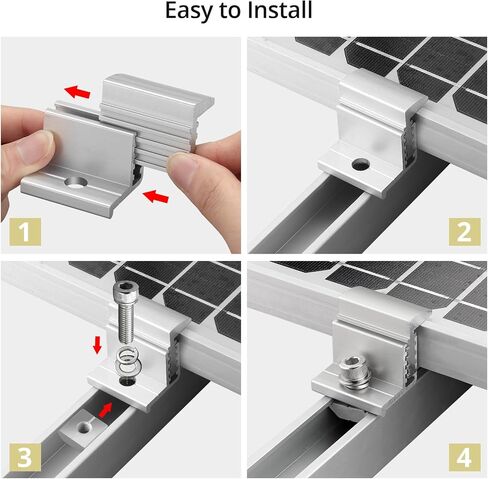 Easy to Install

1

2

3

4