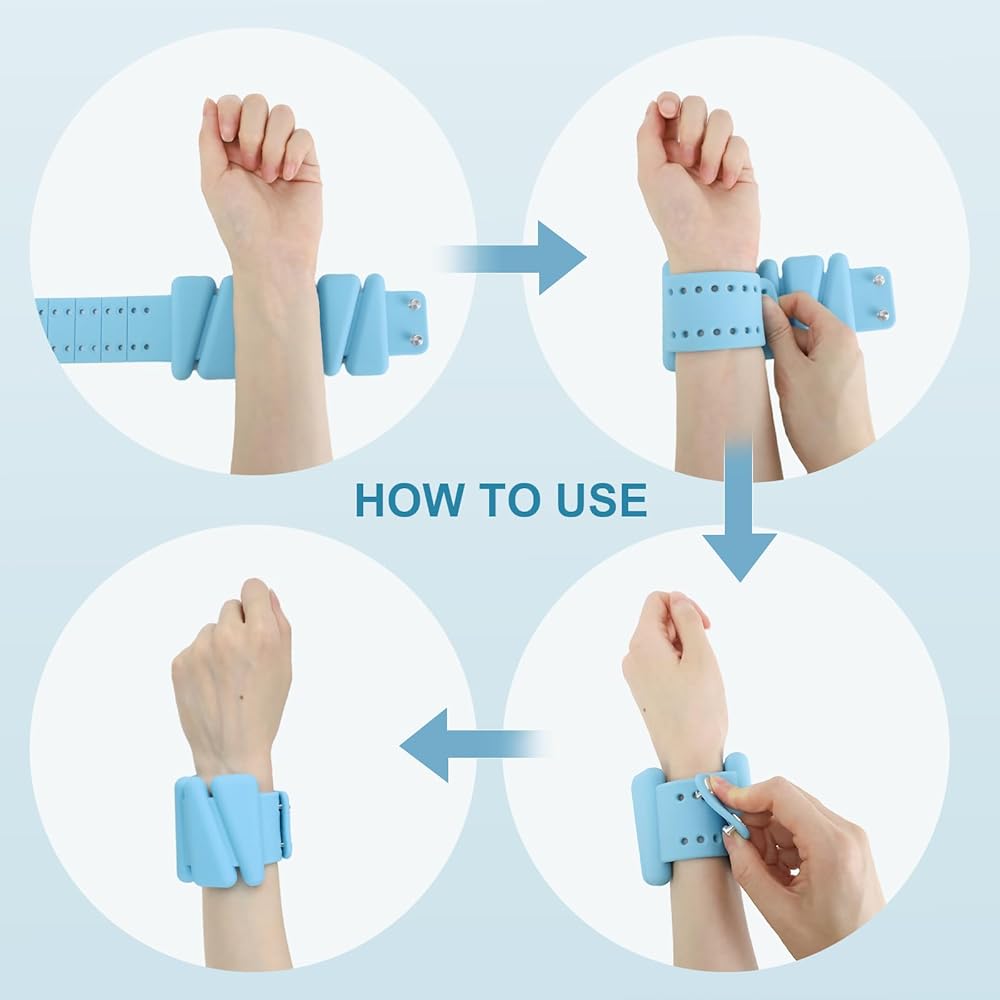 HOW TO USE