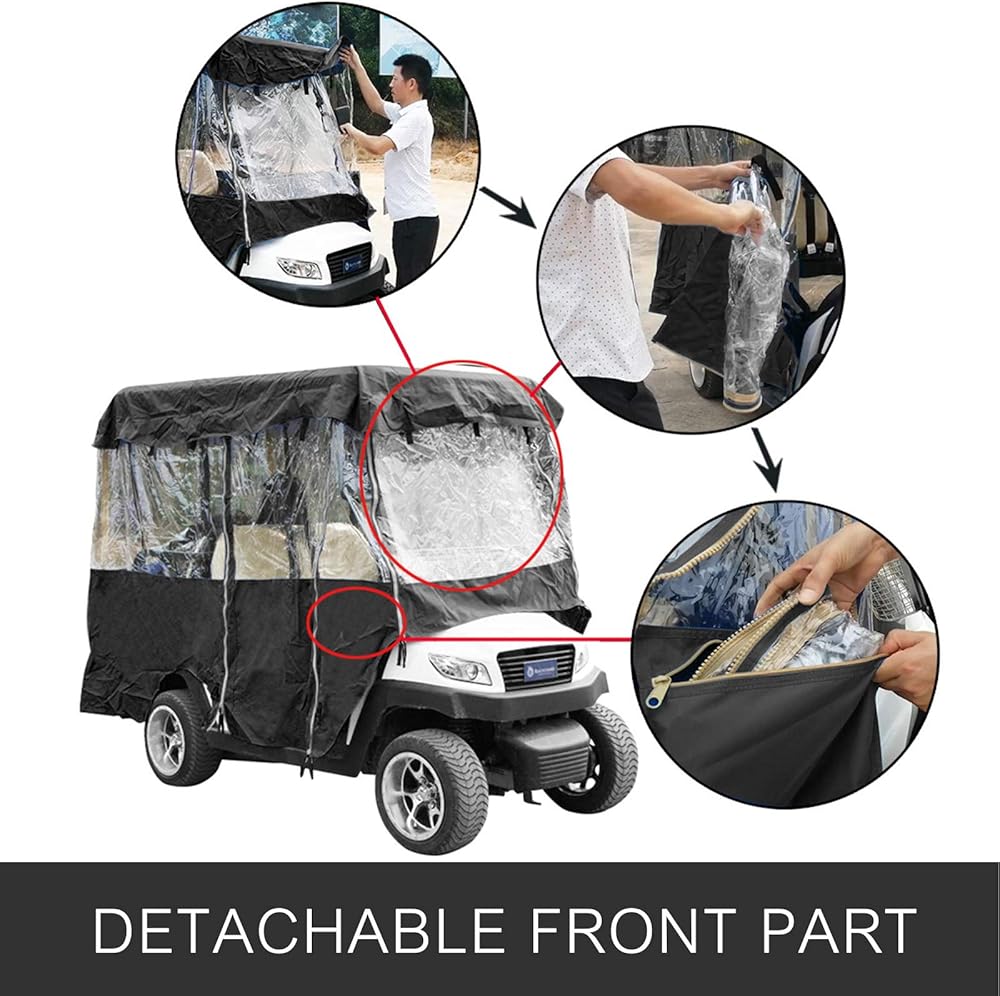 DETACHABLE FRONT PART