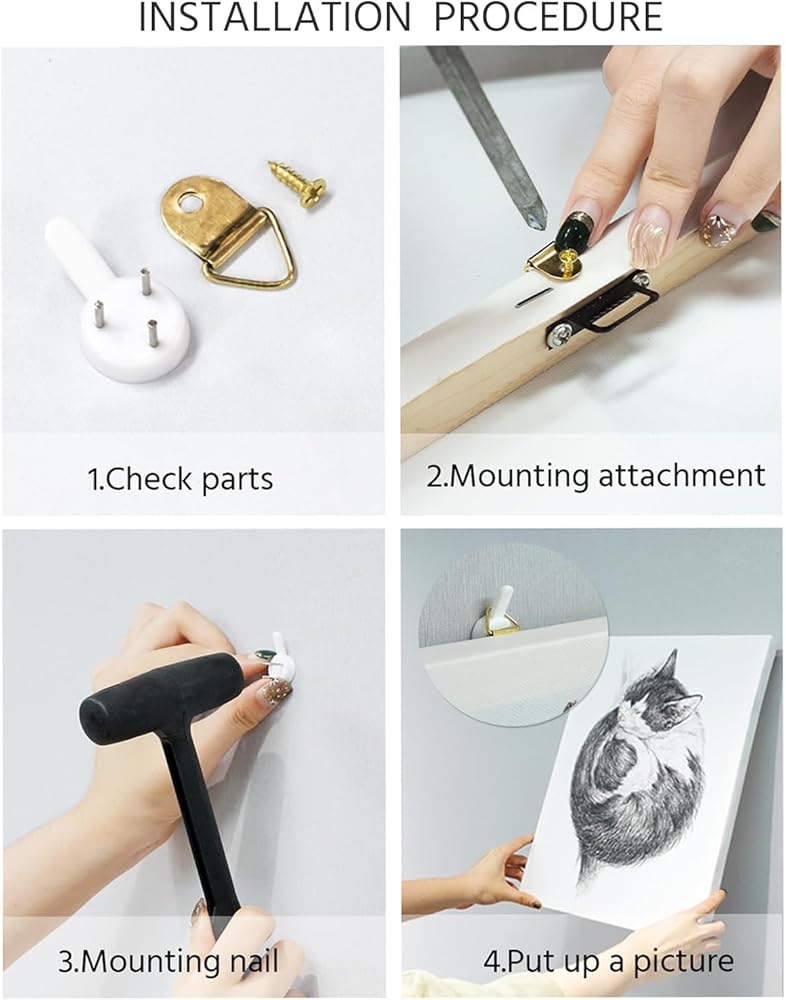 INSTALLATION PROCEDURE

1.Check parts

2.Mounting attachment

3.Mounting nail

4.Put up a picture