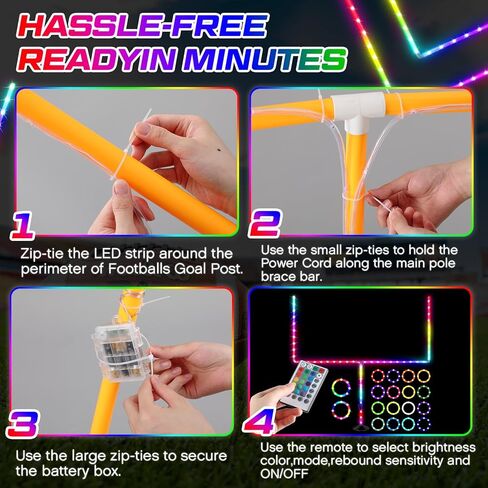 HASSLE-FREE READYIN MINUTES

1

Zip-tie the LED strip around the perimeter of Footballs Goal Post.

2

Use the small zip-ties to hold the Power Cord along the main pole brace bar.

3

Use the large zip-ties to secure the battery box.

4

Use the remote to select brightness color,mode,rebound sensitivity and ON/OFF