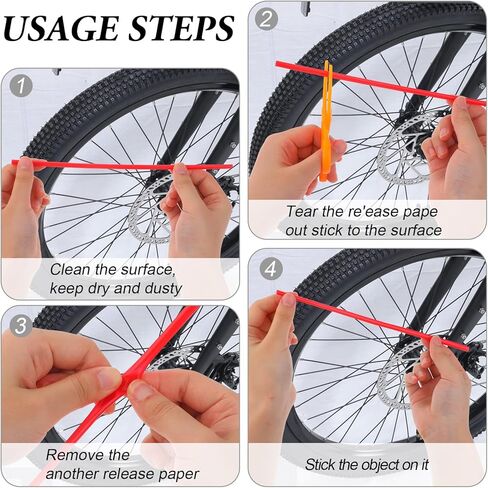 USAGE STEPS

1

Clean the surface, keep dry and dusty

2

Tear the re'ease pape out stick to the surface

3

Remove the another release paper

4

Stick the object on it