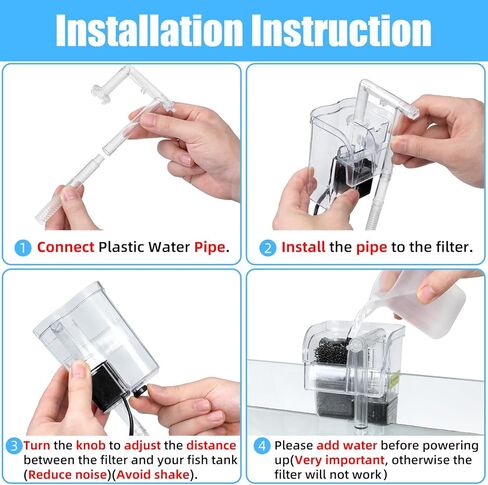 Installation Instruction

1 Connect Plastic Water Pipe.

2 Install the pipe to the filter.

3 Turn the knob to adjust the distance between the filter and your fish tank (Reduce noise)(Avoid shake).

4 Please add water before powering up(Very important, otherwise the filter will not work)