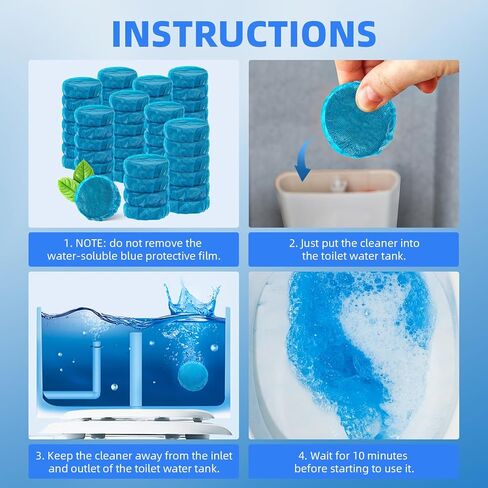 INSTRUCTIONS

1. NOTE: do not remove the water-soluble blue protective film.

2. Just put the cleaner into the toilet water tank.

3. Keep the cleaner away from the inlet and outlet of the toilet water tank.

4. Wait for 10 minutes before starting to use it.