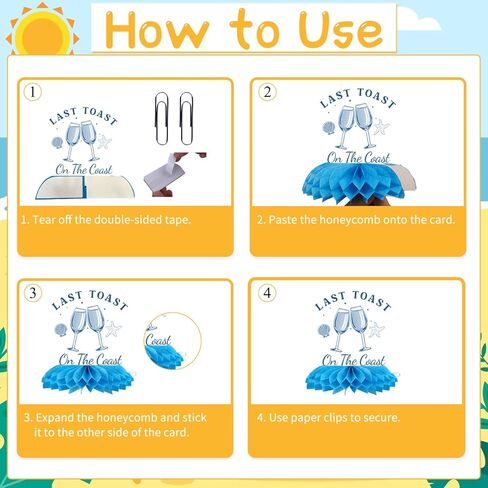 How to Use

1
LAST TOAST
On The Coast
1. Tear off the double-sided tape.

2
LAST TOAST
On The Coast
2. Paste the honeycomb onto the card.

3
LAST TOAST
On The Coast
Coast
3. Expand the honeycomb and stick it to the other side of the card.

4
LAST TOAST
On The Coast
4. Use paper clips to secure.