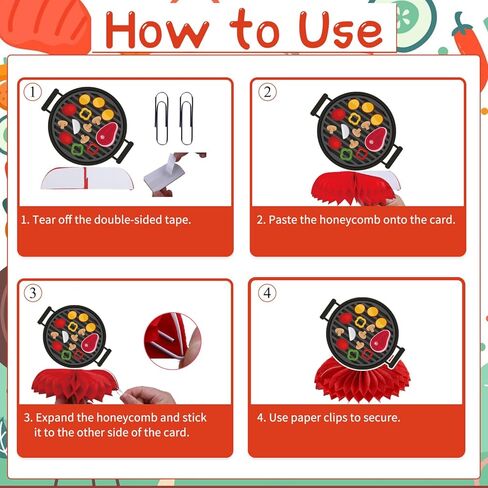 How to Use

①

1. Tear off the double-sided tape.

②

2. Paste the honeycomb onto the card.

③

3. Expand the honeycomb and stick it to the other side of the card.

④

4. Use paper clips to secure.