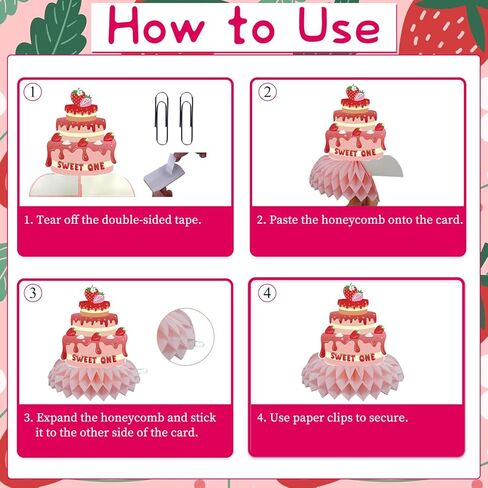 How to Use

①

SWEET ONE

1. Tear off the double-sided tape.

②

SWEET ONE

2. Paste the honeycomb onto the card.

③

SWEET ONE

3. Expand the honeycomb and stick it to the other side of the card.

④

SWEET ONE

4. Use paper clips to secure.