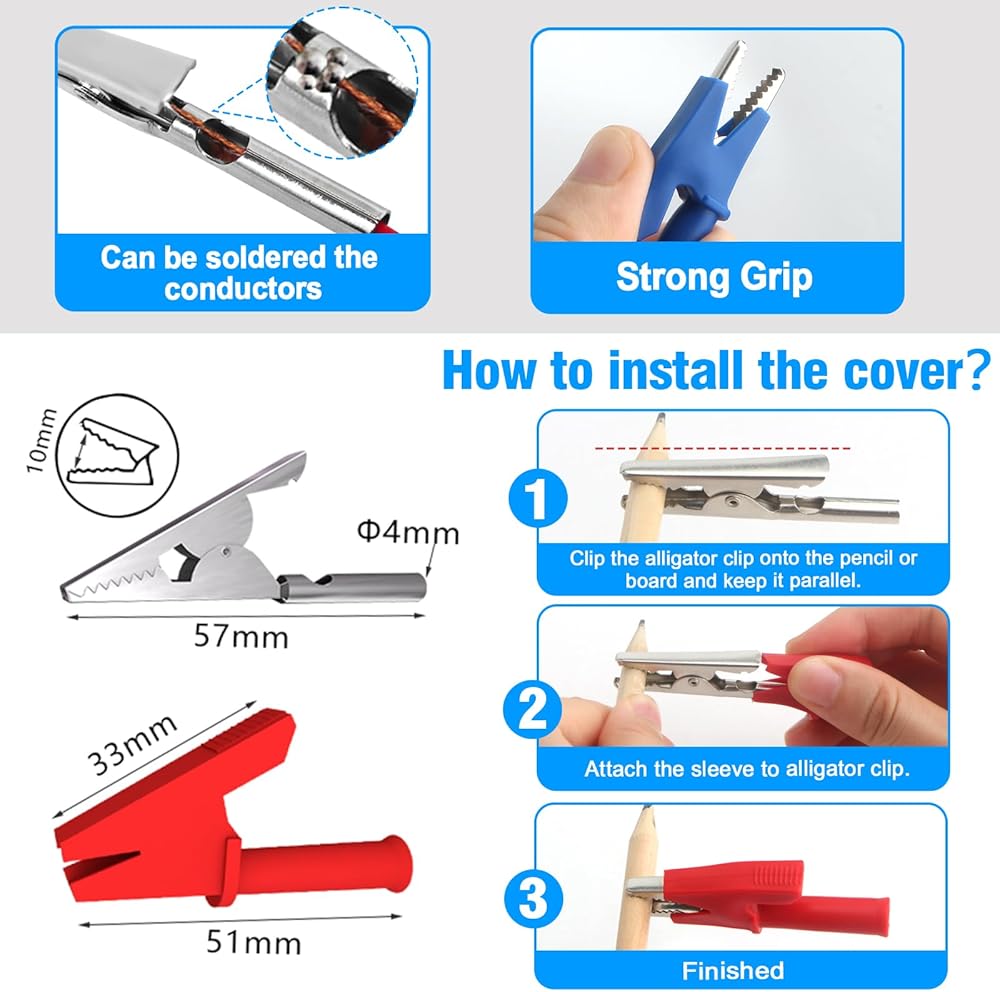 Can be soldered the conductors

Strong Grip

How to install the cover?

10mm

Φ4mm

57mm

33mm

51mm

1
Clip the alligator clip onto the pencil or board and keep it parallel.

2
Attach the sleeve to alligator clip.

3
Finished