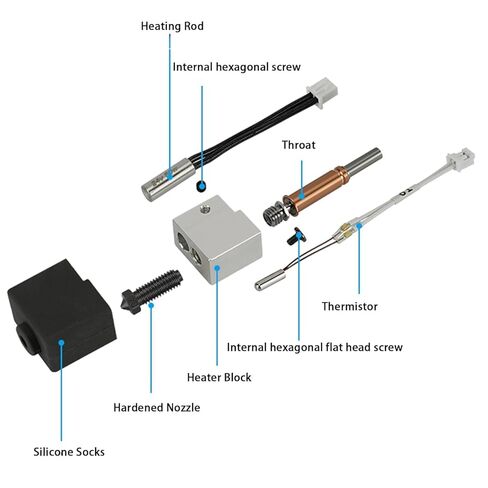 Heating Rod

Internal hexagonal screw

Throat

Thermistor

Internal hexagonal flat head screw

Heater Block

Hardened Nozzle

Silicone Socks