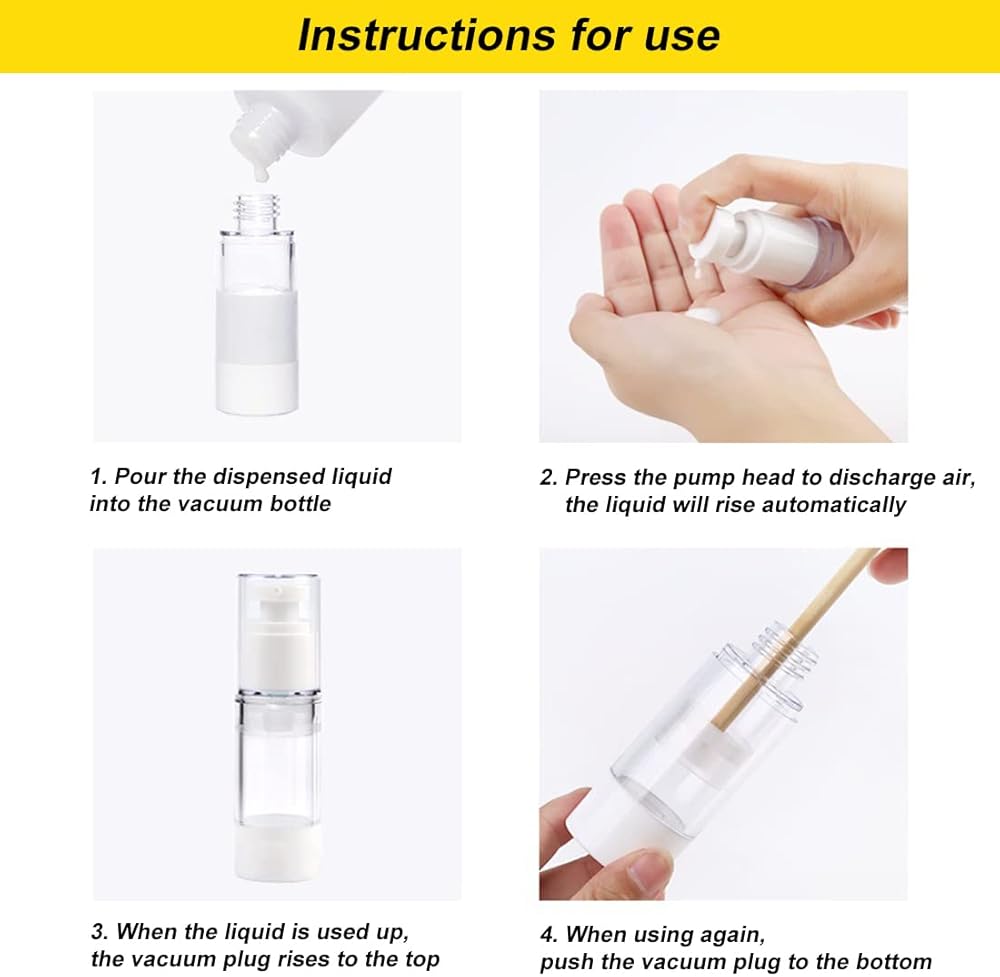 Instructions for use

1. Pour the dispensed liquid into the vacuum bottle

2. Press the pump head to discharge air, the liquid will rise automatically

3. When the liquid is used up, the vacuum plug rises to the top

4. When using again, push the vacuum plug to the bottom