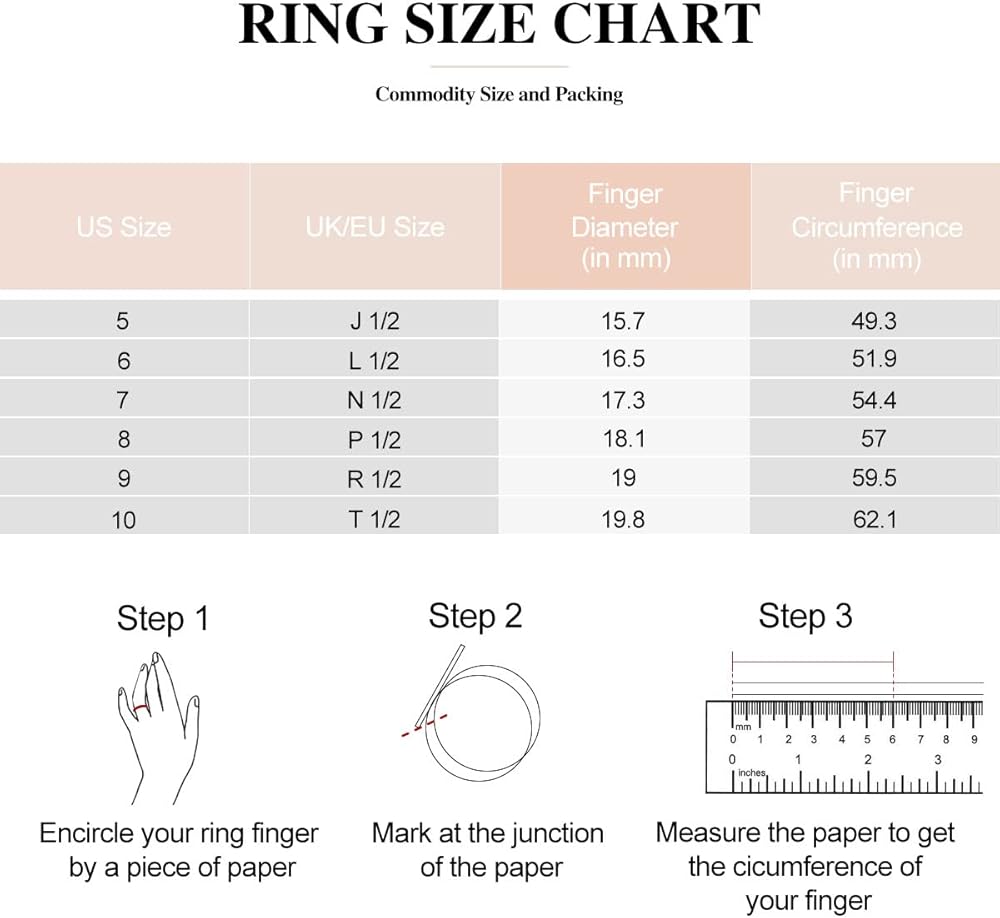 RING SIZE CHART

Commodity Size and Packing

| US Size | UK/EU Size | Finger Diameter (in mm) | Finger Circumference (in mm) |
|---|---|---|---|
| 5 | J 1/2 | 15.7 | 49.3 |
| 6 | L 1/2 | 16.5 | 51.9 |
| 7 | N 1/2 | 17.3 | 54.4 |
| 8 | P 1/2 | 18.1 | 57 |
| 9 | R 1/2 | 19 | 59.5 |
| 10 | T 1/2 | 19.8 | 62.1 |

Step 1

Encircle your ring finger by a piece of paper

Step 2

Mark at the junction of the paper

Step 3

mm
0 1 2 3 4 5 6 7 8 9
0 1 2 3
inches

Measure the paper to get the cicumference of your finger