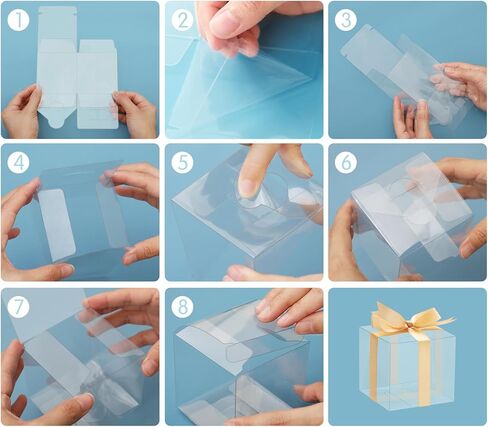 1

2

3

4

5

6

7

8