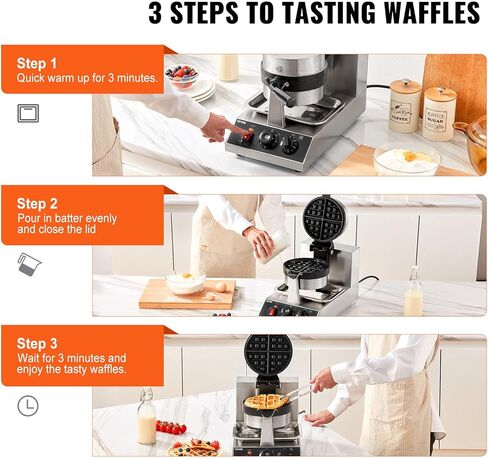 3 STEPS TO TASTING WAFFLES

Step 1
Quick warm up for 3 minutes.

COFFEE

SUGAR

Step 2
Pour in batter evenly and close the lid

Step 3
Wait for 3 minutes and enjoy the tasty waffles.