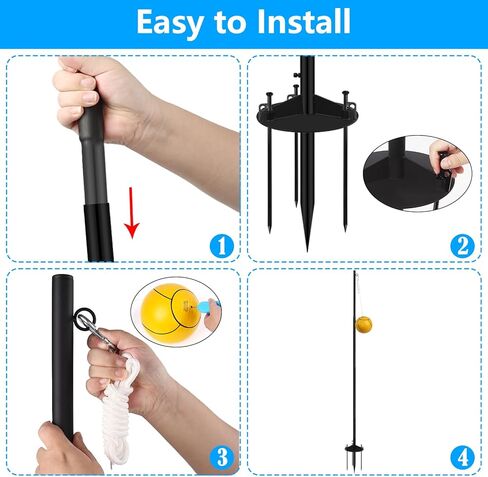 Easy to Install

1

2

3

4