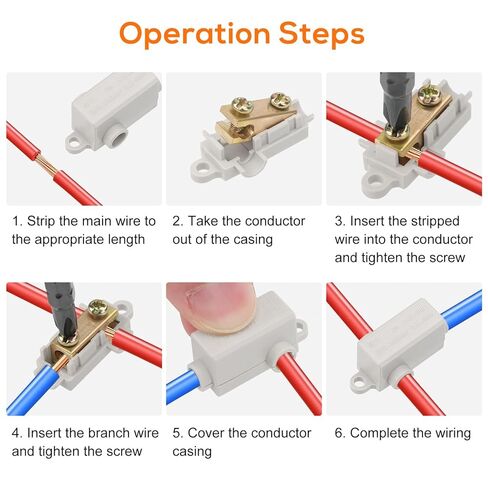 Operation Steps

1. Strip the main wire to the appropriate length

2. Take the conductor out of the casing

3. Insert the stripped wire into the conductor and tighten the screw

4. Insert the branch wire and tighten the screw

5. Cover the conductor casing

6. Complete the wiring