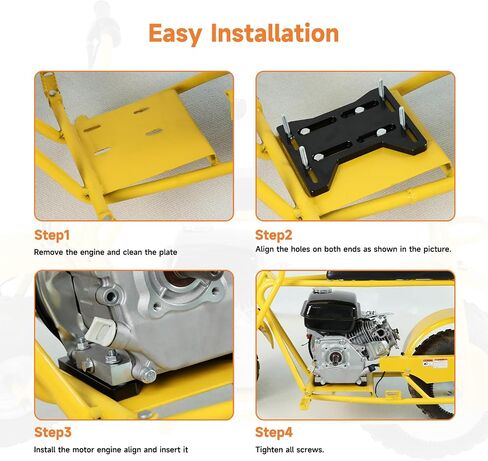 Easy Installation

Step1

Remove the engine and clean the plate

Step2

Align the holes on both ends as shown in the picture.

Step3

Install the motor engine align and insert it

Step4

Tighten all screws.