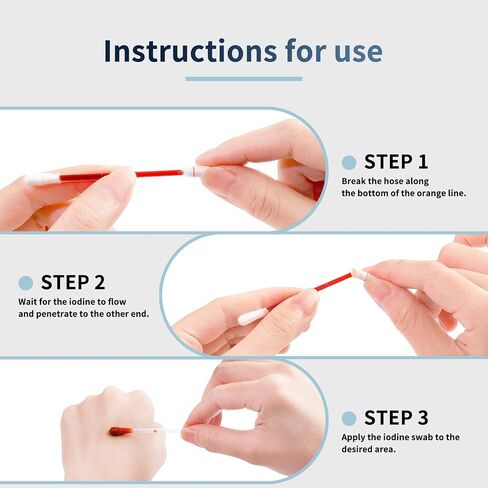 Instructions for use

STEP 1
Break the hose along the bottom of the orange line.

STEP 2
Wait for the iodine to flow and penetrate to the other end.

STEP 3
Apply the iodine swab to the desired area.