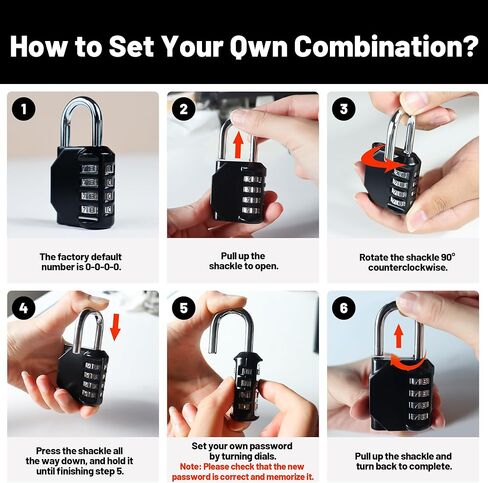 How to Set Your Own Combination?

1

The factory default number is 0-0-0-0.

2

Pull up the shackle to open.

3

Rotate the shackle 90° counterclockwise.

4

Press the shackle all the way down, and hold it until finishing step 5.

5

Set your own password by turning dials.
Note: Please check that the new password is correct and memorize it.

6

Pull up the shackle and turn back to complete.