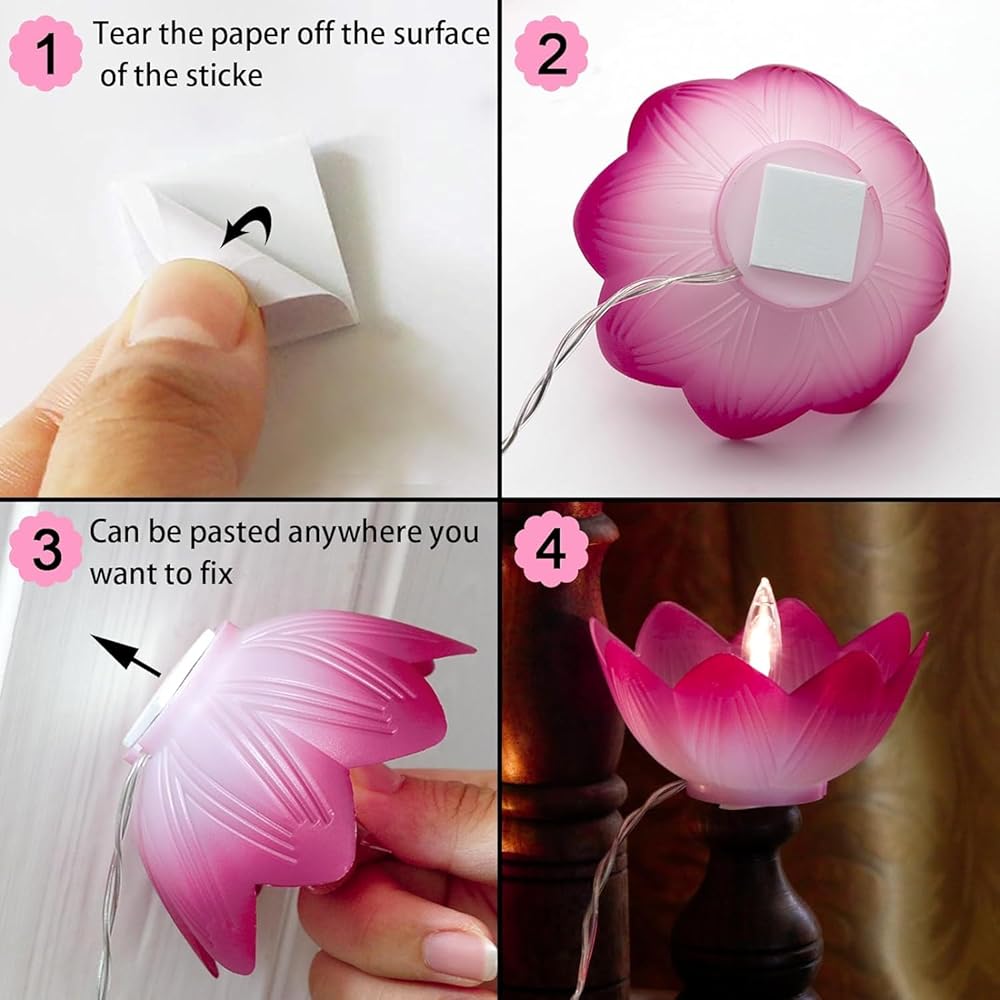 1 Tear the paper off the surface of the sticke

2

3 Can be pasted anywhere you want to fix

4