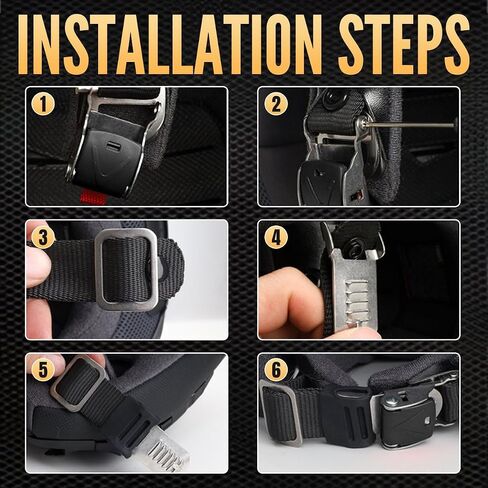 INSTALLATION STEPS

1

2

3

4

5

6