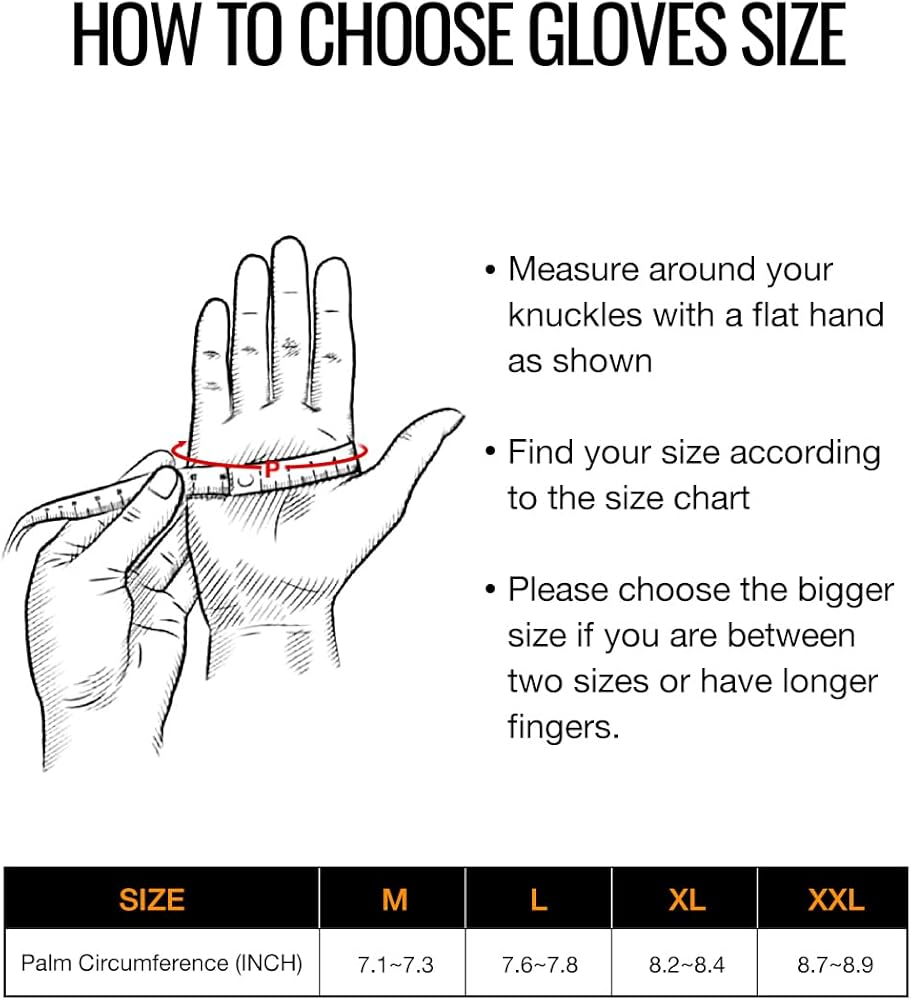 HOW TO CHOOSE GLOVES SIZE

P

• Measure around your knuckles with a flat hand as shown

• Find your size according to the size chart

• Please choose the bigger size if you are between two sizes or have longer fingers.

| SIZE | M | L | XL | XXL |
|---|---|---|---|---|
| Palm Circumference (INCH) | 7.1~7.3 | 7.6~7.8 | 8.2~8.4 | 8.7~8.9 |