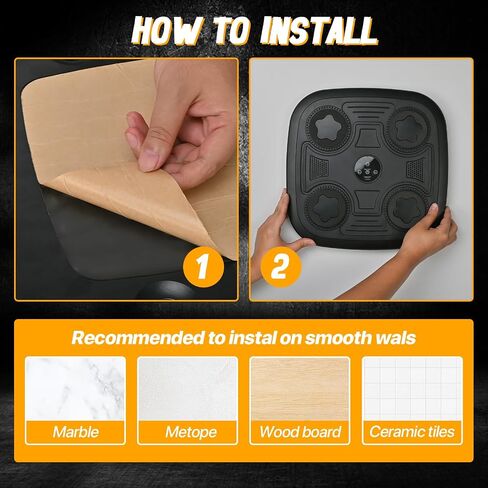 HOW TO INSTALL

1

2

Recommended to instal on smooth wals

Marble

Metope

Wood board

Ceramic tiles