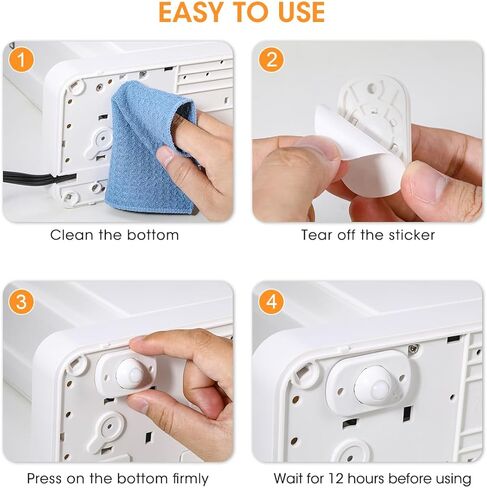 EASY TO USE

1

Clean the bottom

2

Tear off the sticker

3

Press on the bottom firmly

4

Wait for 12 hours before using