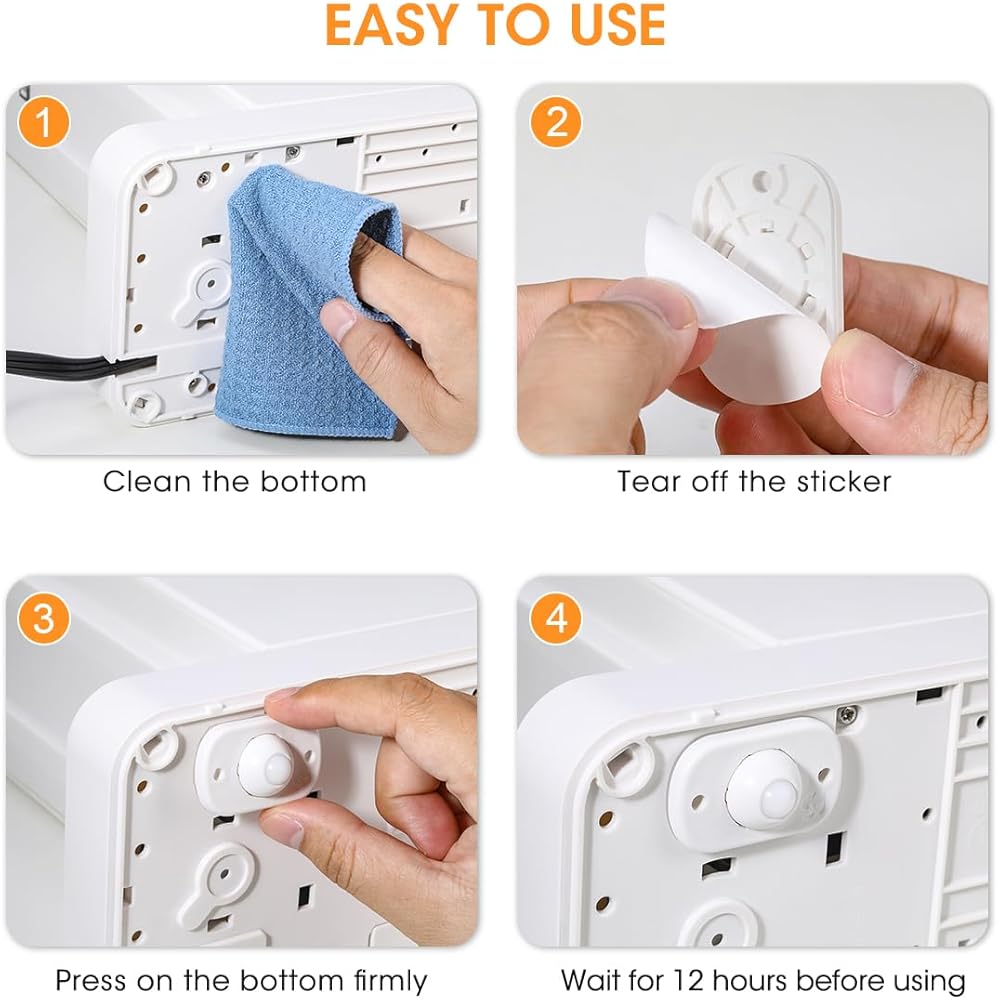 EASY TO USE

1

Clean the bottom

2

Tear off the sticker

3

Press on the bottom firmly

4

Wait for 12 hours before using