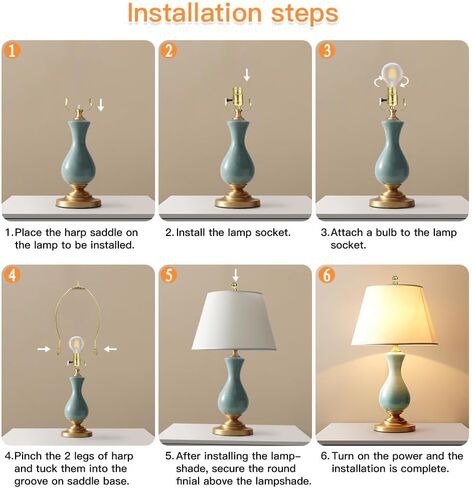 Installation steps

1

2

3

1. Place the harp saddle on the lamp to be installed.

2. Install the lamp socket.

3. Attach a bulb to the lamp socket.

4

5

6

4. Pinch the 2 legs of harp and tuck them into the groove on saddle base.

5. After installing the lampshade, secure the round finial above the lampshade.

6. Turn on the power and the installation is complete.