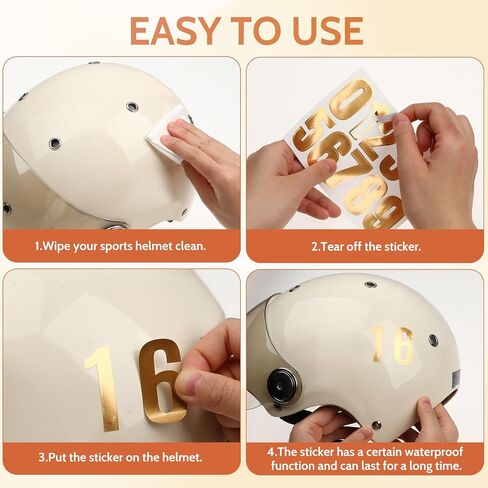 EASY TO USE

1.Wipe your sports helmet clean.

0
5 6 7
8 9

2.Tear off the sticker.

16

3.Put the sticker on the helmet.

16

4.The sticker has a certain waterproof function and can last for a long time.