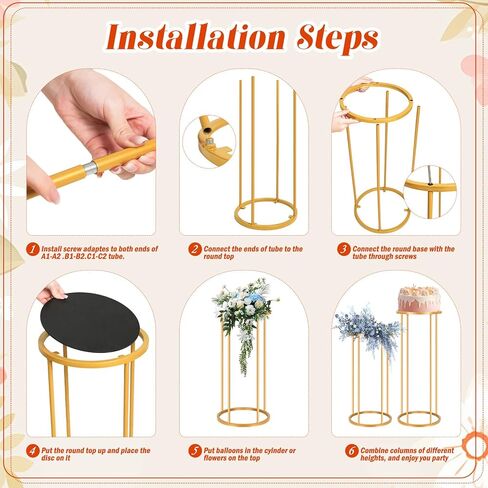 Installation Steps

1 Install screw adaptes to both ends of A1-A2 .B1-B2.C1-C2 tube.

2 Connect the ends of tube to the round top

3 Connect the round base with the tube through screws

4 Put the round top up and place the disc on it

5 Put balloons in the cylinder or flowers on the top

6 Combine columns of different heights, and enjoy you party