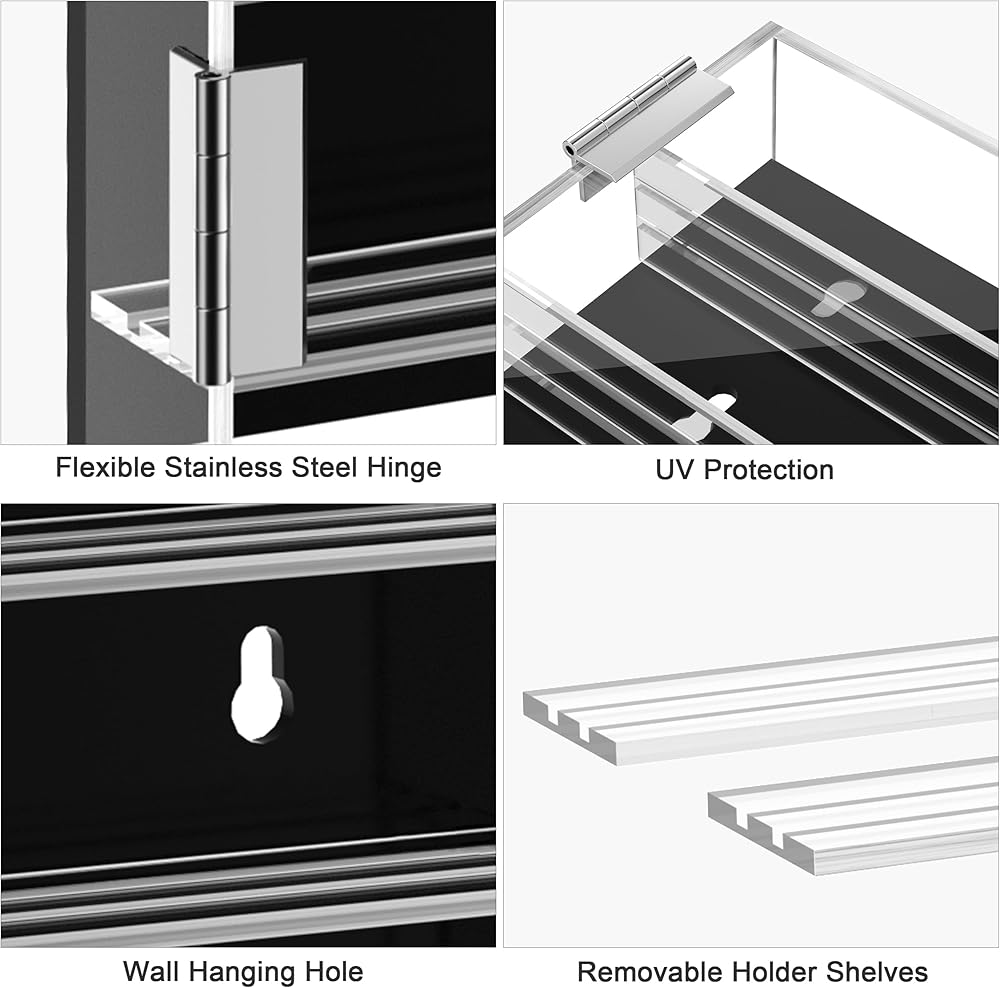 Flexible Stainless Steel Hinge

UV Protection

Wall Hanging Hole

Removable Holder Shelves