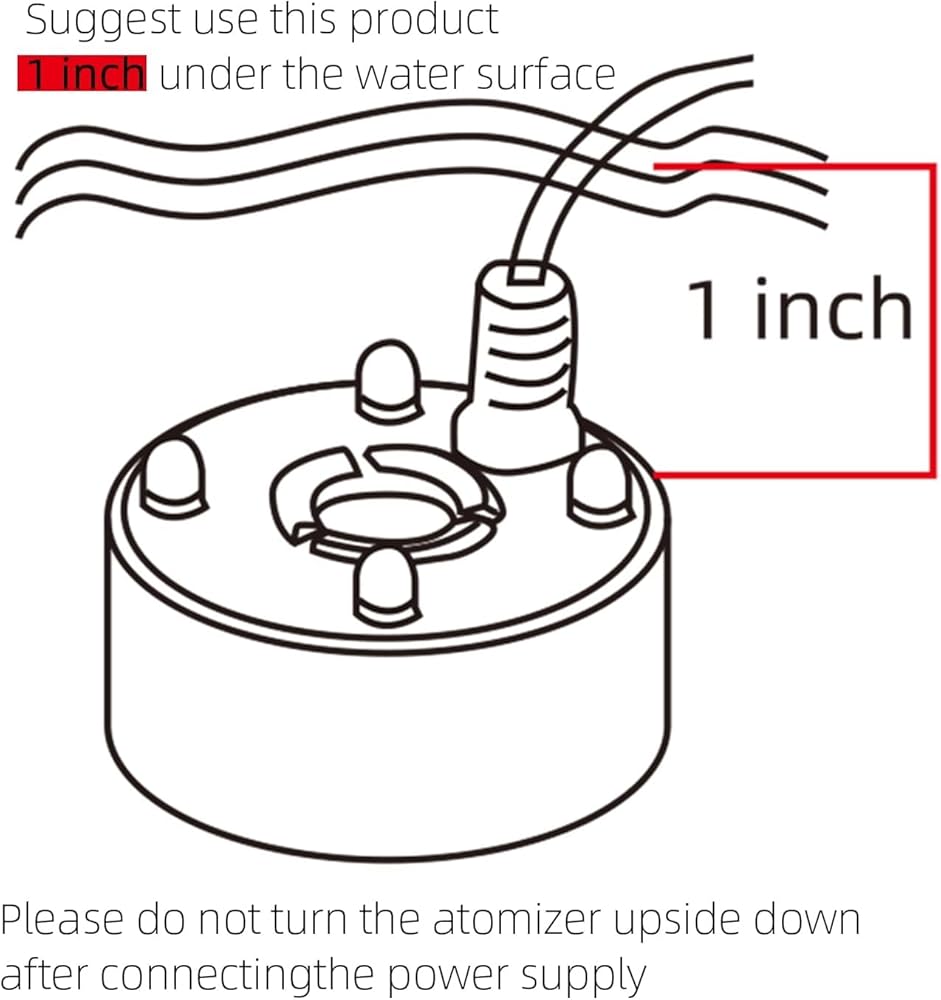 Suggest use this product
1 inch under the water surface

1 inch

Please do not turn the atomizer upside down after connectingthe power supply