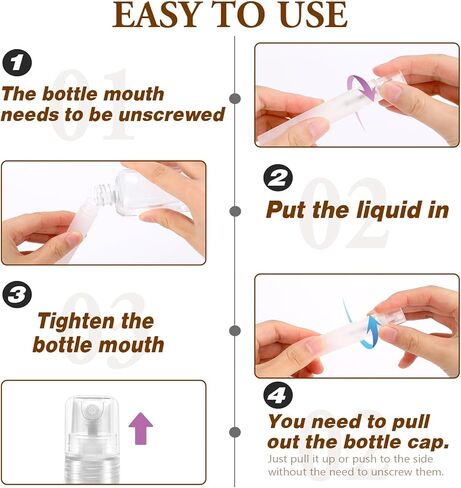 EASY TO USE

1
01
The bottle mouth needs to be unscrewed

2
02
Put the liquid in

3
03
Tighten the bottle mouth

4
You need to pull out the bottle cap.
Just pull it up or push to the side without the need to unscrew them.