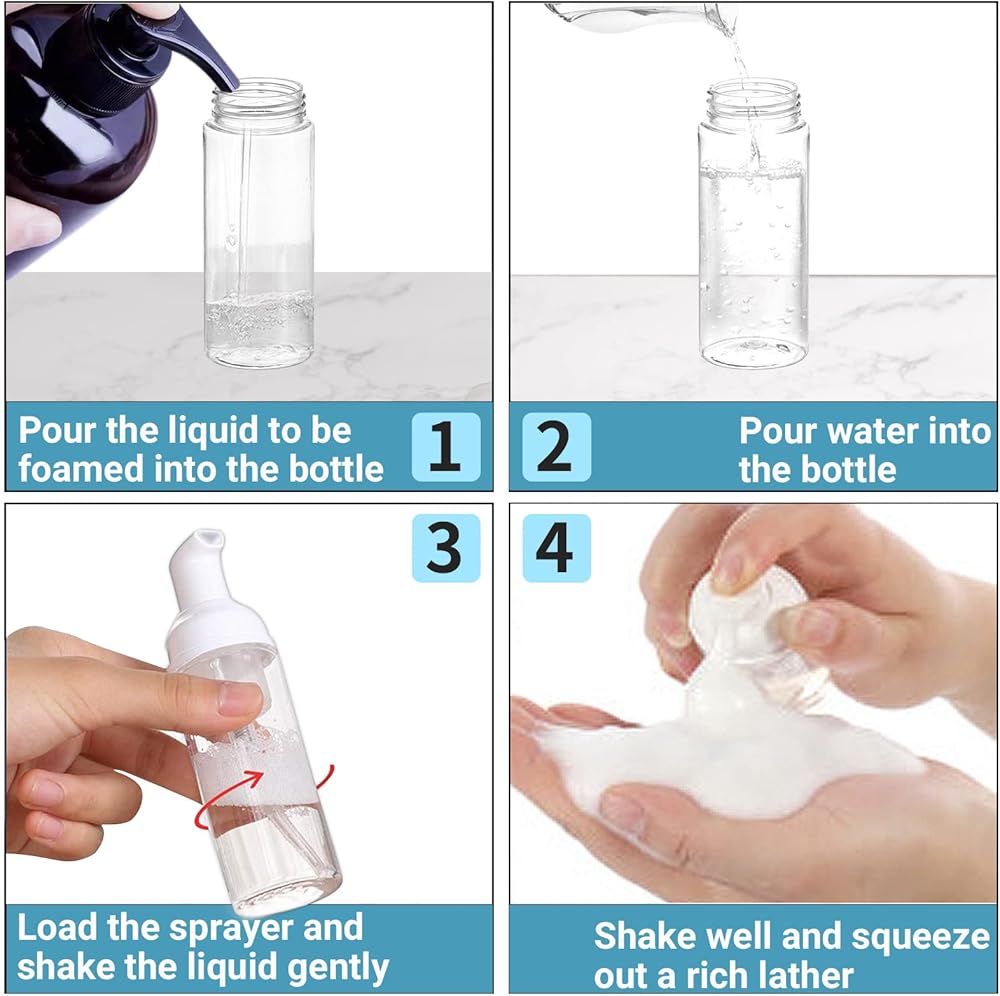 Pour the liquid to be foamed into the bottle

1

2

Pour water into the bottle

3

4

Load the sprayer and shake the liquid gently

Shake well and squeeze out a rich lather