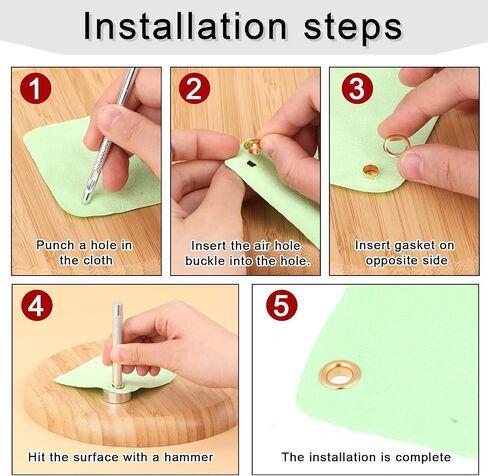 Installation steps

1

Punch a hole in the cloth

2

Insert the air hole buckle into the hole.

3

Insert gasket on opposite side

4

Hit the surface with a hammer

5

The installation is complete