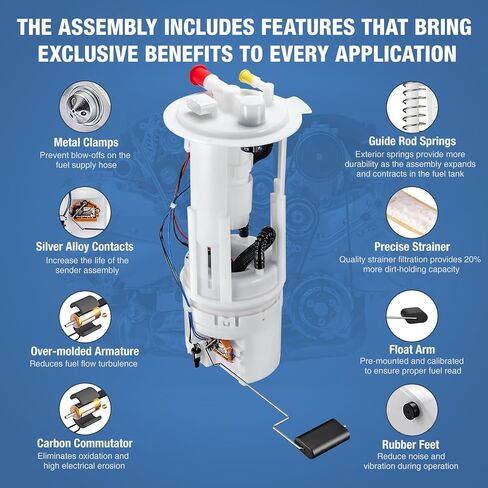 THE ASSEMBLY INCLUDES FEATURES THAT BRING EXCLUSIVE BENEFITS TO EVERY APPLICATION

Metal Clamps
Prevent blow-offs on the fuel supply hose

Silver Alloy Contacts
Increase the life of the sender assembly

Over-molded Armature
Reduces fuel flow turbulence

Carbon Commutator
Eliminates oxidation and high electrical erosion

Guide Rod Springs
Exterior springs provide more durability as the assembly expands and contracts in the fuel tank

Precise Strainer
Quality strainer filtration provides 20% more dirt-holding capacity

Float Arm
Pre-mounted and calibrated to ensure proper fuel read

Rubber Feet
Reduce noise and vibration during operation